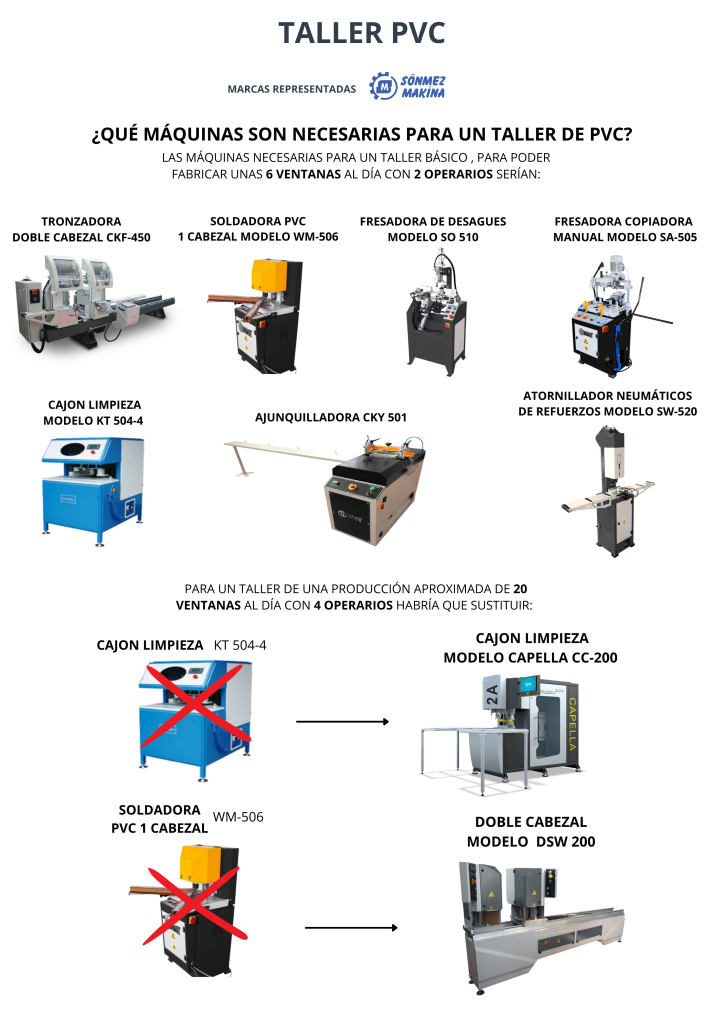 TALLER PVC

MARCAS REPRESENTADAS SÖNMEZ MAKINA

¿QUÉ MÁQUINAS SON NECESARIAS PARA UN TALLER DE PVC?

LAS MÁQUINAS NECESARIAS PARA UN TALLER BÁSICO , PARA PODER FABRICAR UNAS 6 VENTANAS AL DÍA CON 2 OPERARIOS SERÍAN:

TRONZADORA DOBLE CABEZAL CKF-450

SOLDADORA PVC 1 CABEZAL MODELO WM-506

FRESADORA DE DESAGUES MODELO SO 510

FRESADORA COPIADORA MANUAL MODELO SA-505

CAJON LIMPIEZA MODELO KT 504-4

AJUNQUILLADORA CKY 501

ATORNILLADOR NEUMÁTICOS DE REFUERZOS MODELO SW-520

PARA UN TALLER DE UNA PRODUCCIÓN APROXIMADA DE 20 VENTANAS AL DÍA CON 4 OPERARIOS HABRÍA QUE SUSTITUIR:

CAJON LIMPIEZA KT 504-4

CAJON LIMPIEZA MODELO CAPELLA CC-200

2A

CAPELLA

SOLDADORA PVC 1 CABEZAL WM-506

DOBLE CABEZAL MODELO DSW 200